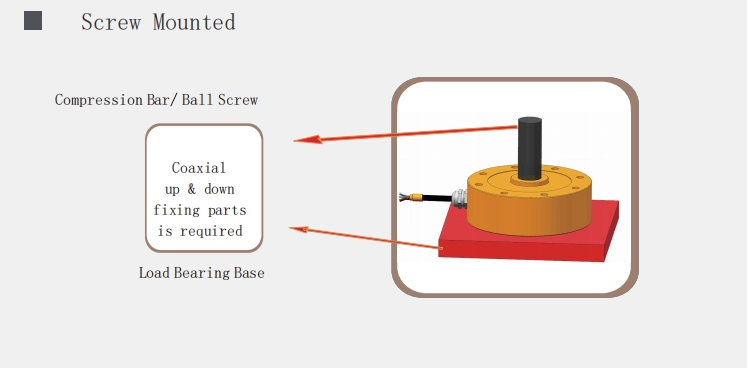 Screw Mounted

Compression Bar/ Ball Screw

Coaxial up & down fixing parts is required

Load Bearing Base