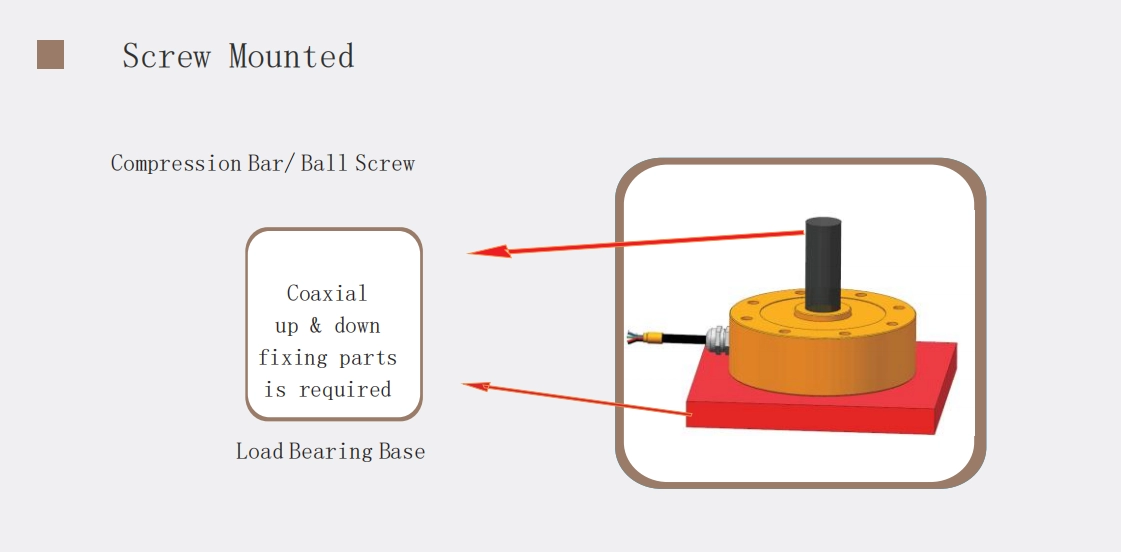 Screw Mounted

Compression Bar/ Ball Screw

Coaxial
up & down
fixing parts
is required

Load Bearing Base