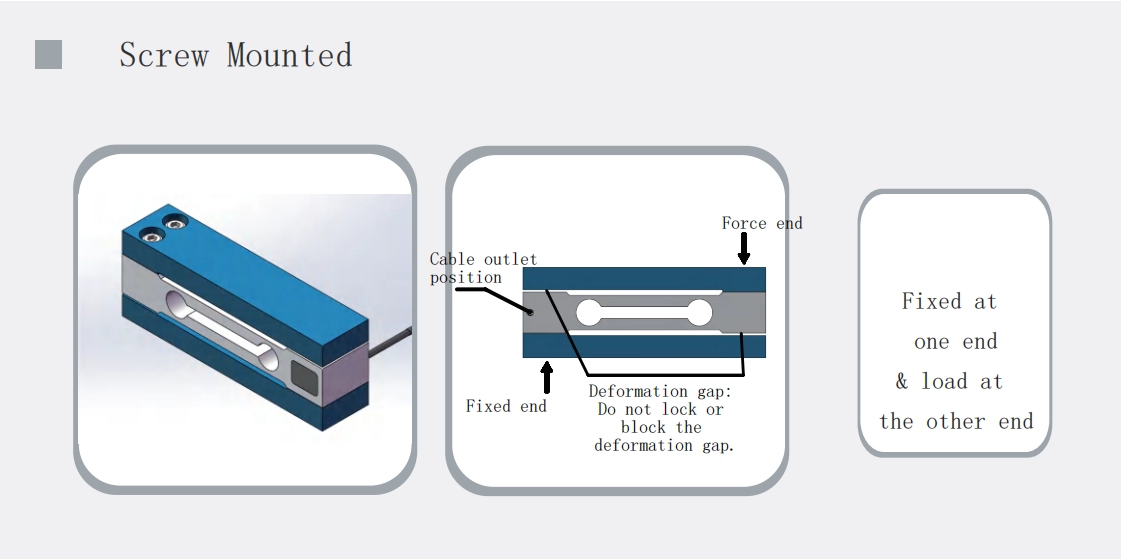 Screw Mounted

Force end

Cable outlet position

Fixed end

Deformation gap: Do not lock or block the deformation gap.

Fixed at one end & load at the other end