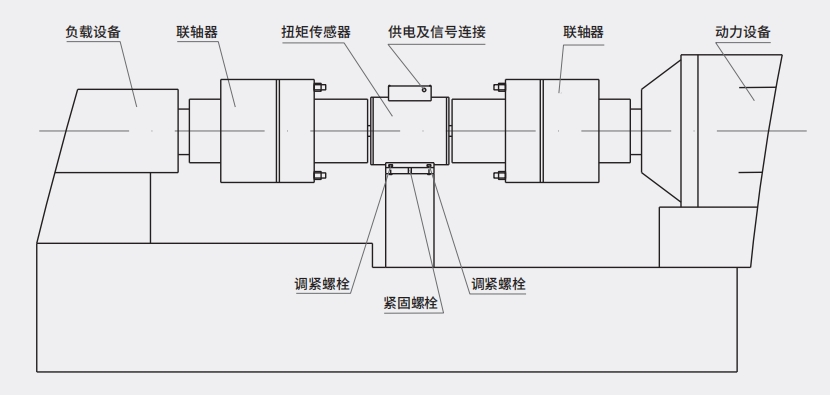 负载设备

联轴器

扭矩传感器

供电及信号连接

联轴器

动力设备

调紧螺栓

紧固螺栓

调紧螺栓