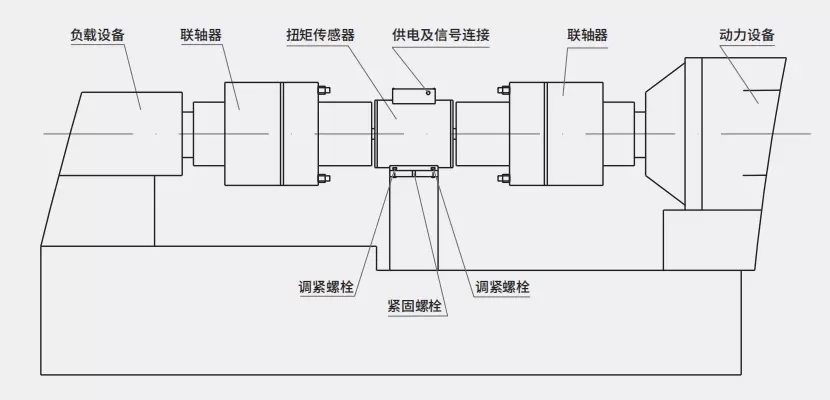 负载设备
联轴器
扭矩传感器
供电及信号连接
联轴器
动力设备
调紧螺栓
紧固螺栓
调紧螺栓