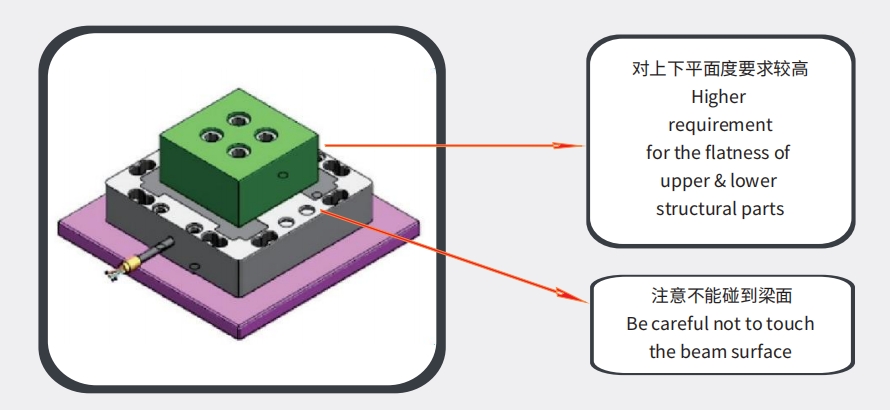 对上下平面度要求较高
Higher requirement for the flatness of upper & lower structural parts

注意不能碰到梁面
Be careful not to touch the beam surface