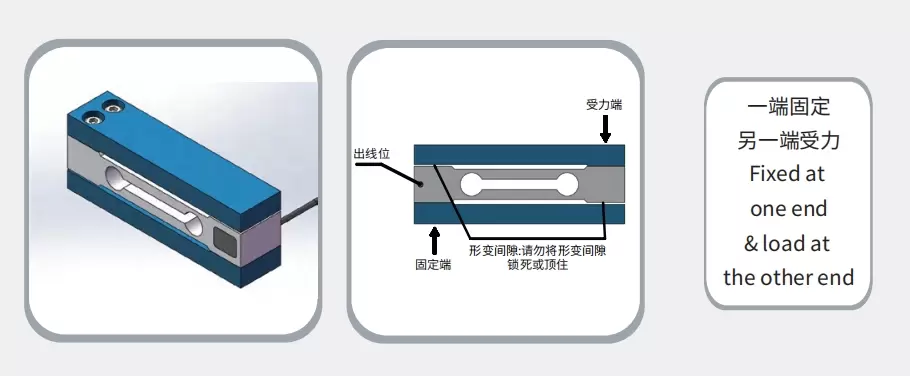 受力端

出线位

固定端

形变间隙:请勿将形变间隙锁死或顶住

一端固定
另一端受力
Fixed at one end & load at the other end