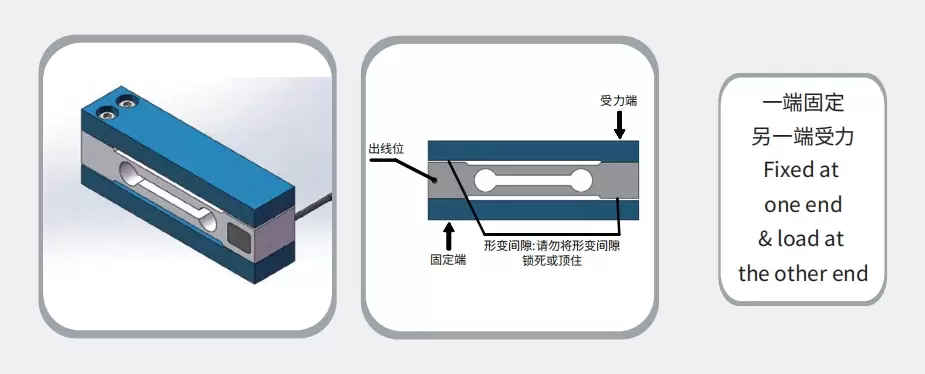 受力端

出线位

固定端

形变间隙:请勿将形变间隙锁死或顶住

一端固定
另一端受力
Fixed at
one end
& load at
the other end